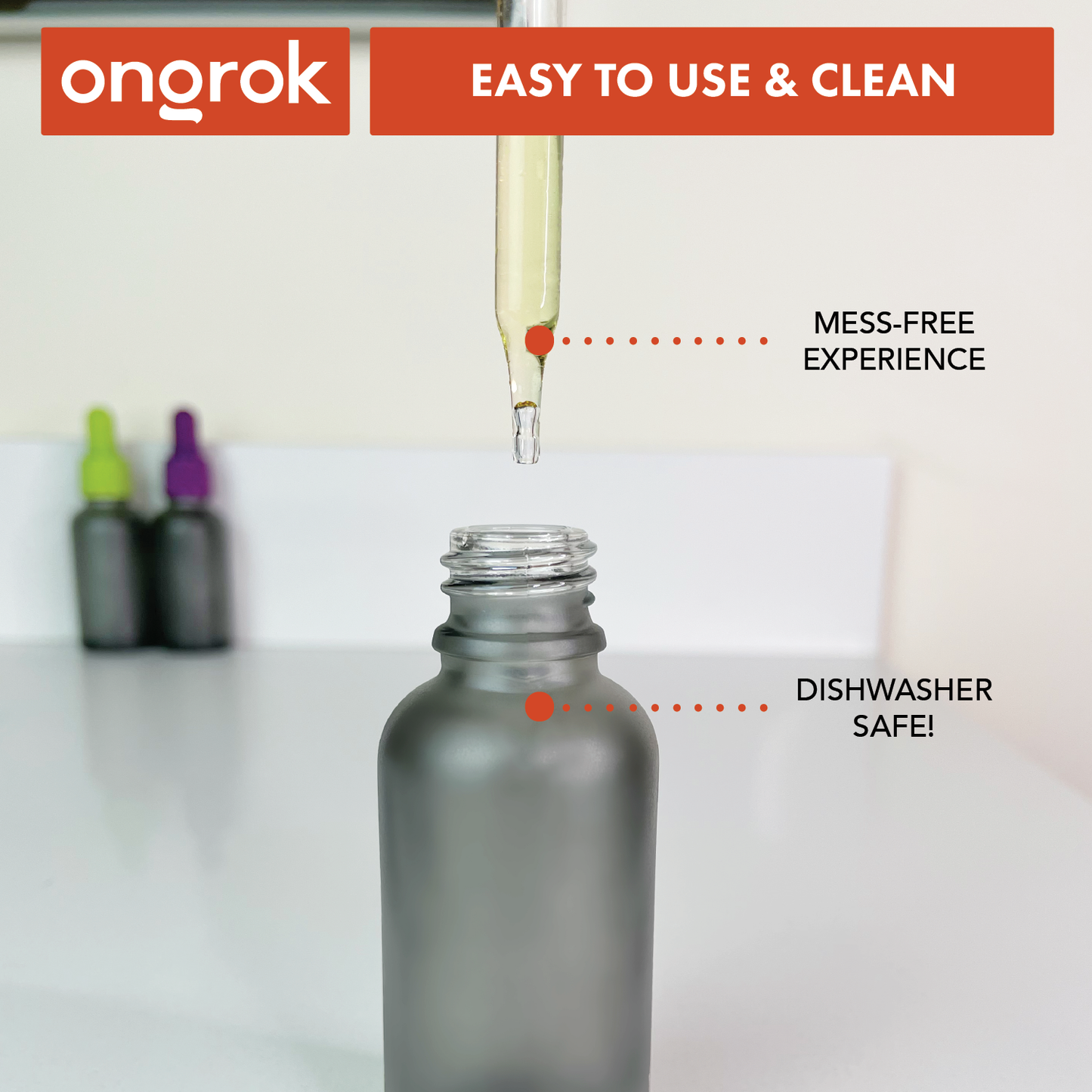 ongrok

EASY TO USE & CLEAN

MESS-FREE EXPERIENCE

DISHWASHER SAFE!